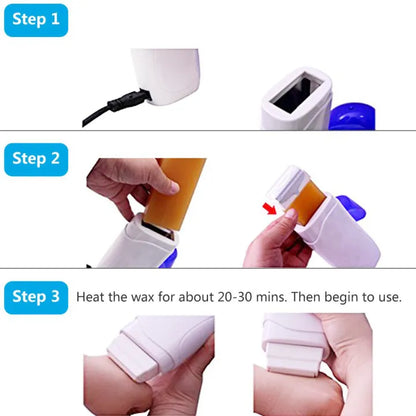 Step 1

Step 2

Step 3 Heat the wax for about 20-30 mins. Then begin to use.