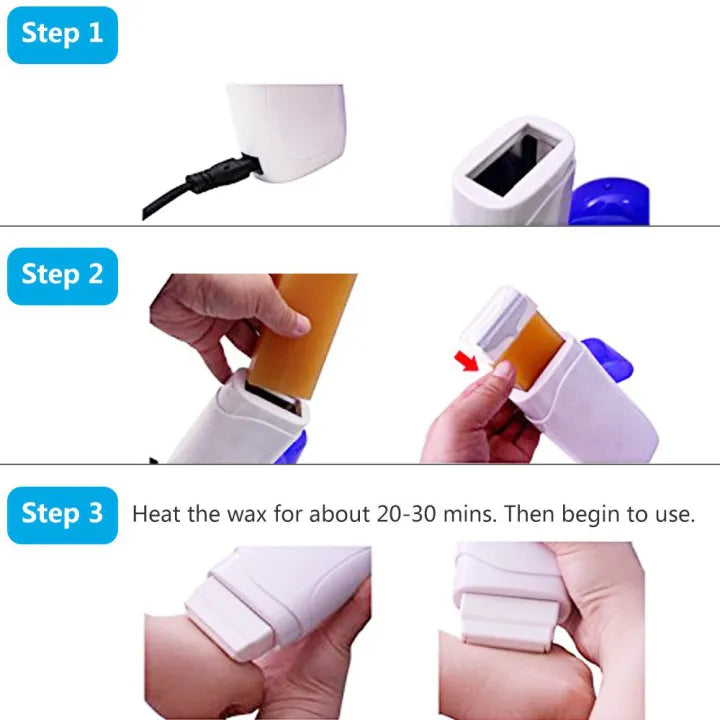 Step 1

Step 2

Step 3 Heat the wax for about 20-30 mins. Then begin to use.