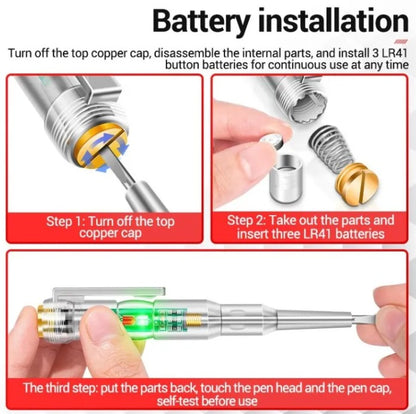 Battery installation

Turn off the top copper cap, disassemble the internal parts, and install 3 LR41 button batteries for continuous use at any time

Step 1: Turn off the top copper cap

Step 2: Take out the parts and insert three LR41 batteries

The third step: put the parts back, touch the pen head and the pen cap, self-test before use