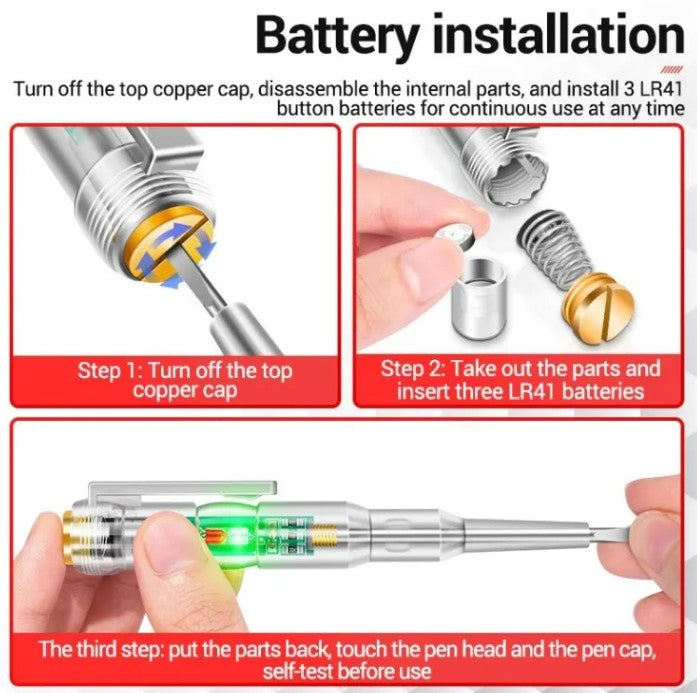 Battery installation

Turn off the top copper cap, disassemble the internal parts, and install 3 LR41 button batteries for continuous use at any time

Step 1: Turn off the top copper cap

Step 2: Take out the parts and insert three LR41 batteries

The third step: put the parts back, touch the pen head and the pen cap, self-test before use