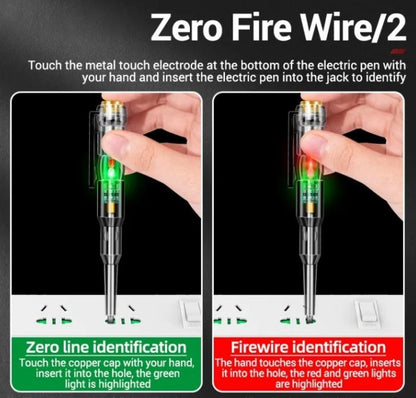 Zero Fire Wire/2

Touch the metal touch electrode at the bottom of the electric pen with your hand and insert the electric pen into the jack to identify

Zero line identification
Touch the copper cap with your hand, insert it into the hole, the green light is highlighted

Firewire identification
The hand touches the copper cap, inserts it into the hole, the red and green lights are highlighted