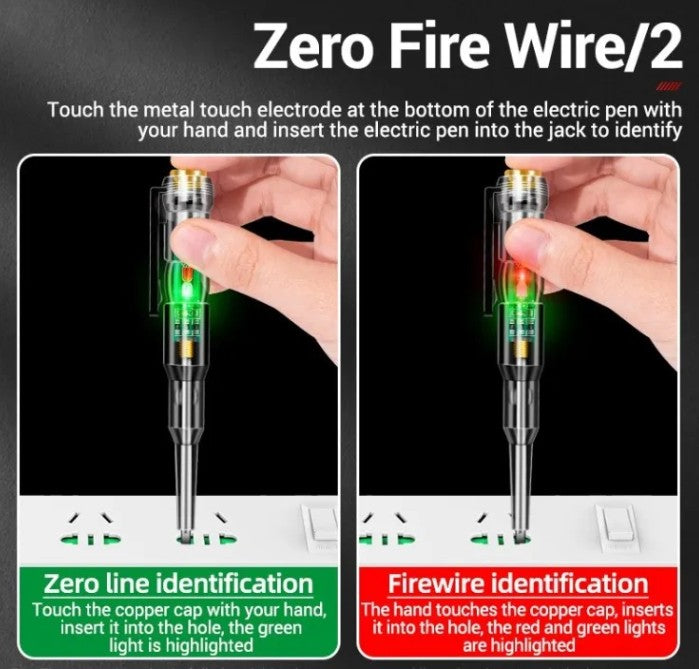 Zero Fire Wire/2

Touch the metal touch electrode at the bottom of the electric pen with your hand and insert the electric pen into the jack to identify

Zero line identification
Touch the copper cap with your hand, insert it into the hole, the green light is highlighted

Firewire identification
The hand touches the copper cap, inserts it into the hole, the red and green lights are highlighted