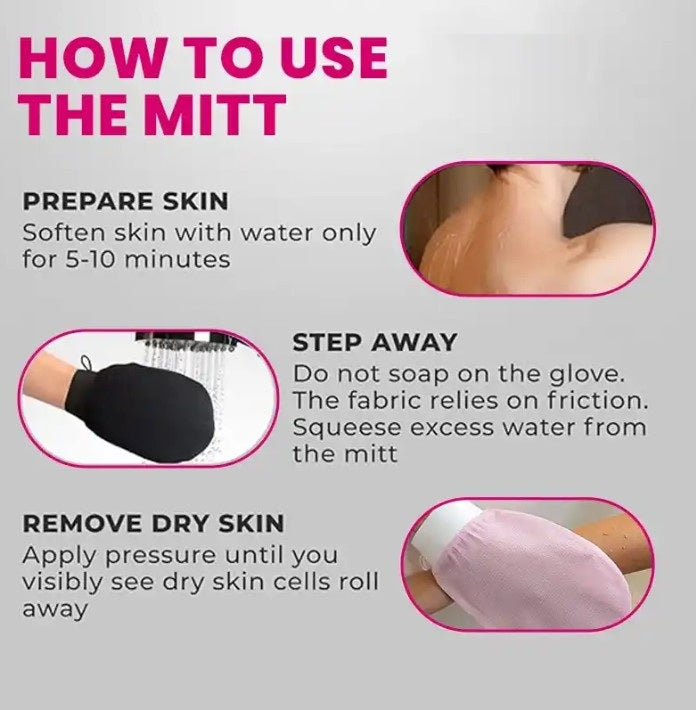 HOW TO USE THE MITT

PREPARE SKIN
Soften skin with water only for 5-10 minutes

STEP AWAY
Do not soap on the glove. The fabric relies on friction. Squeese excess water from the mitt

REMOVE DRY SKIN
Apply pressure until you visibly see dry skin cells roll away